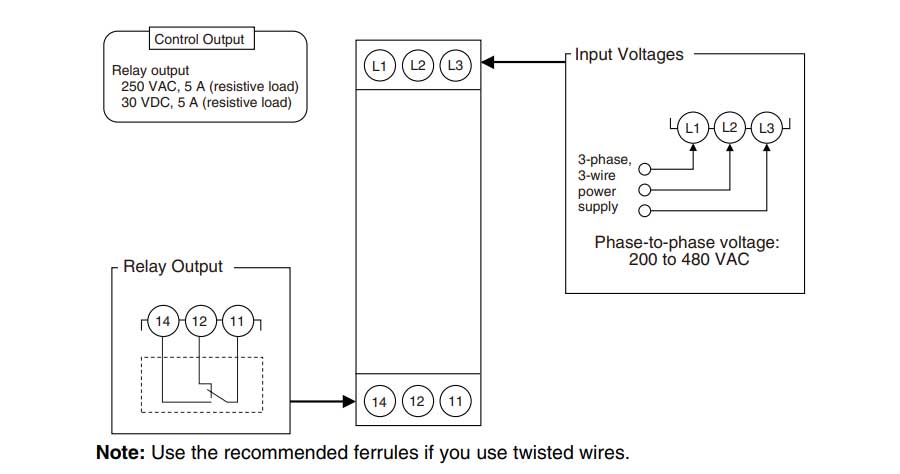 Control Output

Relay output
250 VAC, 5 A (resistive load)
30 VDC, 5 A (resistive load)

L1 L2 L3

Input Voltages

L1 L2 L3

3-phase, 3-wire power supply

Phase-to-phase voltage: 200 to 480 VAC

Relay Output

14 12 11

14 12 11

**Note:** Use the recommended ferrules if you use twisted wires.