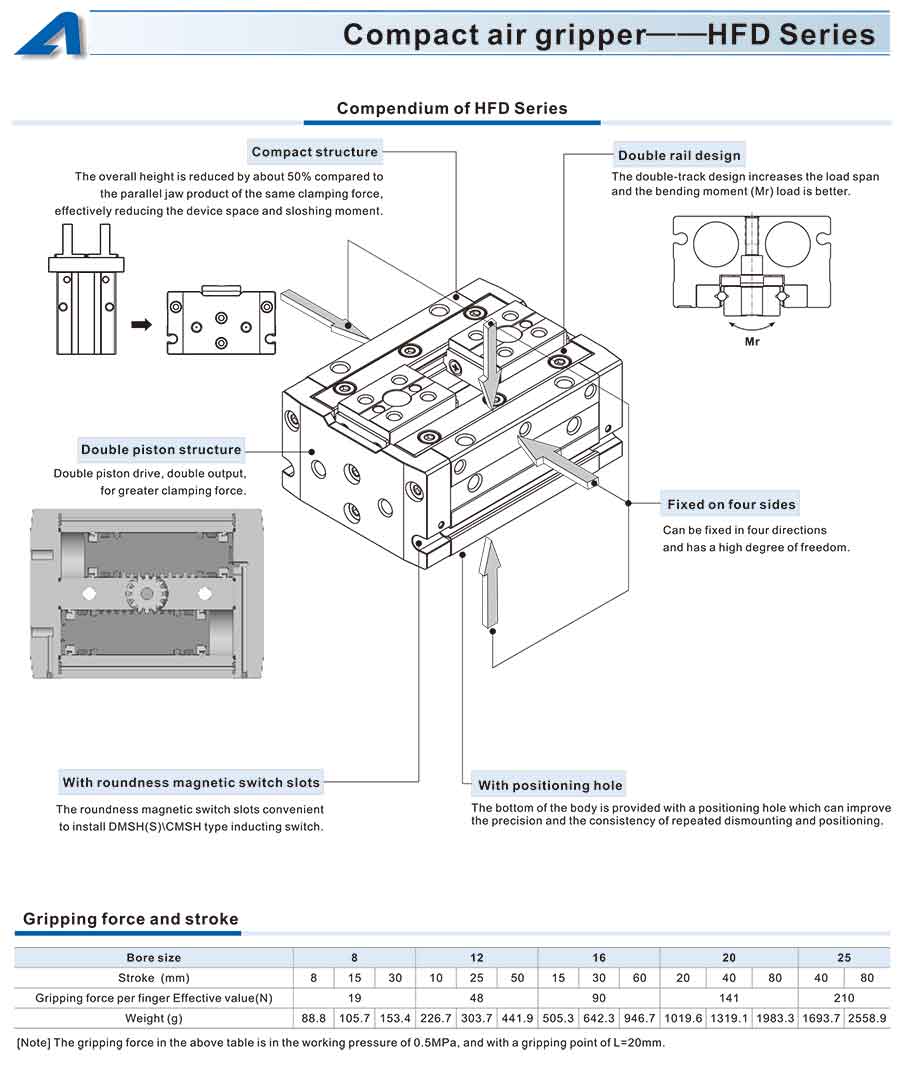 Compact air gripper——HFD Series

Compendium of HFD Series

Compact structure

The overall height is reduced by about 50% compared to the parallel jaw product of the same clamping force, effectively reducing the device space and sloshing moment.

Double rail design

The double-track design increases the load span and the bending moment (Mr) load is better.

Mr

Double piston structure

Double piston drive, double output, for greater clamping force.

Fixed on four sides

Can be fixed in four directions and has a high degree of freedom.

With roundness magnetic switch slots

The roundness magnetic switch slots convenient to install DMSH(S)\CMSH type inducting switch.

With positioning hole

The bottom of the body is provided with a positioning hole which can improve the precision and the consistency of repeated dismounting and positioning.

Gripping force and stroke

| Bore size | 8 | | | 12 | | | 16 | | | 20 | | | 25 | |
|---|---|---|---|---|---|---|---|---|---|---|---|---|---|---|
| Stroke (mm) | 8 | 15 | 30 | 10 | 25 | 50 | 15 | 30 | 60 | 20 | 40 | 80 | 40 | 80 |
| Gripping force per finger Effective value(N) | 19 | | | 48 | | | 90 | | | 141 | | | 210 | |
| Weight (g) | 88.8 | 105.7 | 153.4 | 226.7 | 303.7 | 441.9 | 505.3 | 642.3 | 946.7 | 1019.6 | 1319.1 | 1983.3 | 1693.7 | 2558.9 |

[Note] The gripping force in the above table is in the working pressure of 0.5MPa, and with a gripping point of L=20mm.